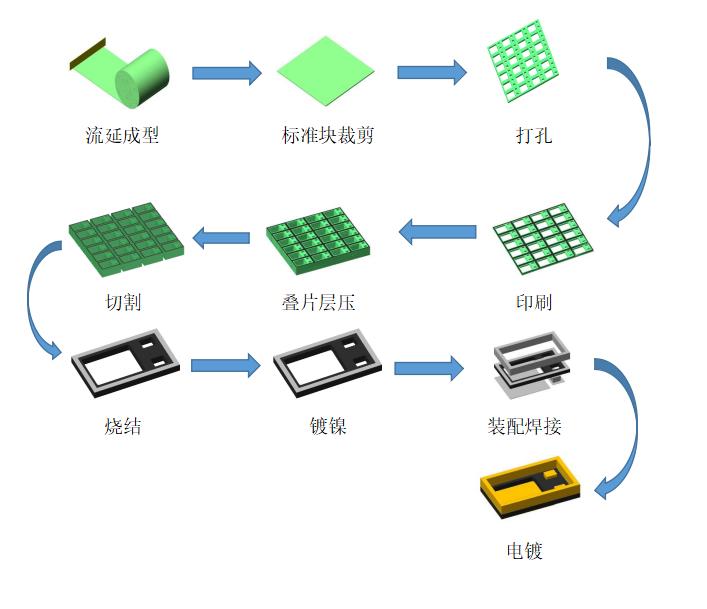 流延成型

标准块裁剪

打孔

印刷

叠片层压

切割

烧结

镀镍

装配焊接

电镀